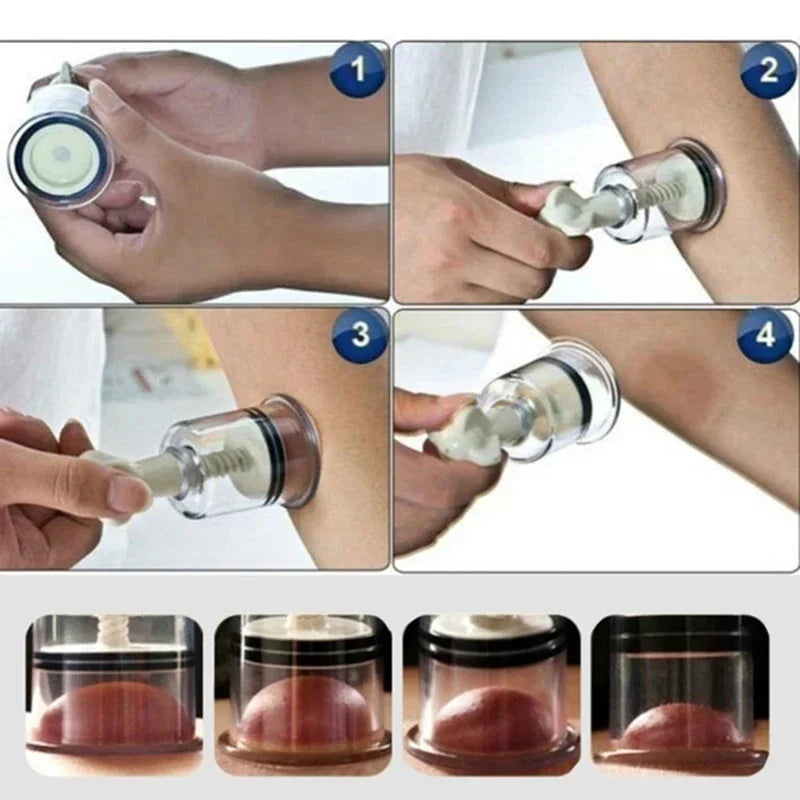 1
2
3
4