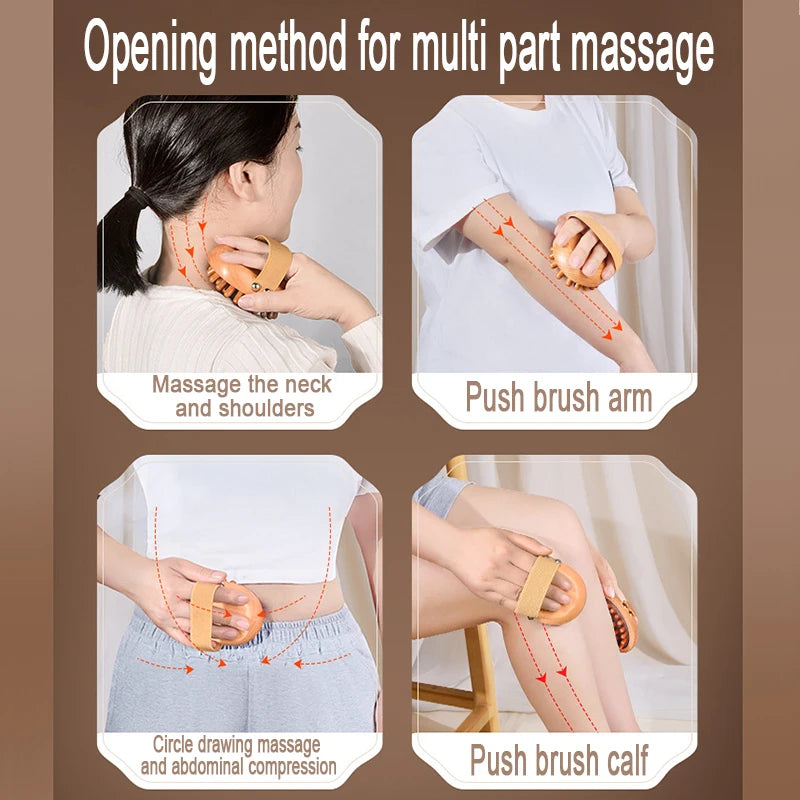 Opening method for multi part massage

Massage the neck and shoulders

Push brush arm

Circle drawing massage and abdominal compression

Push brush calf